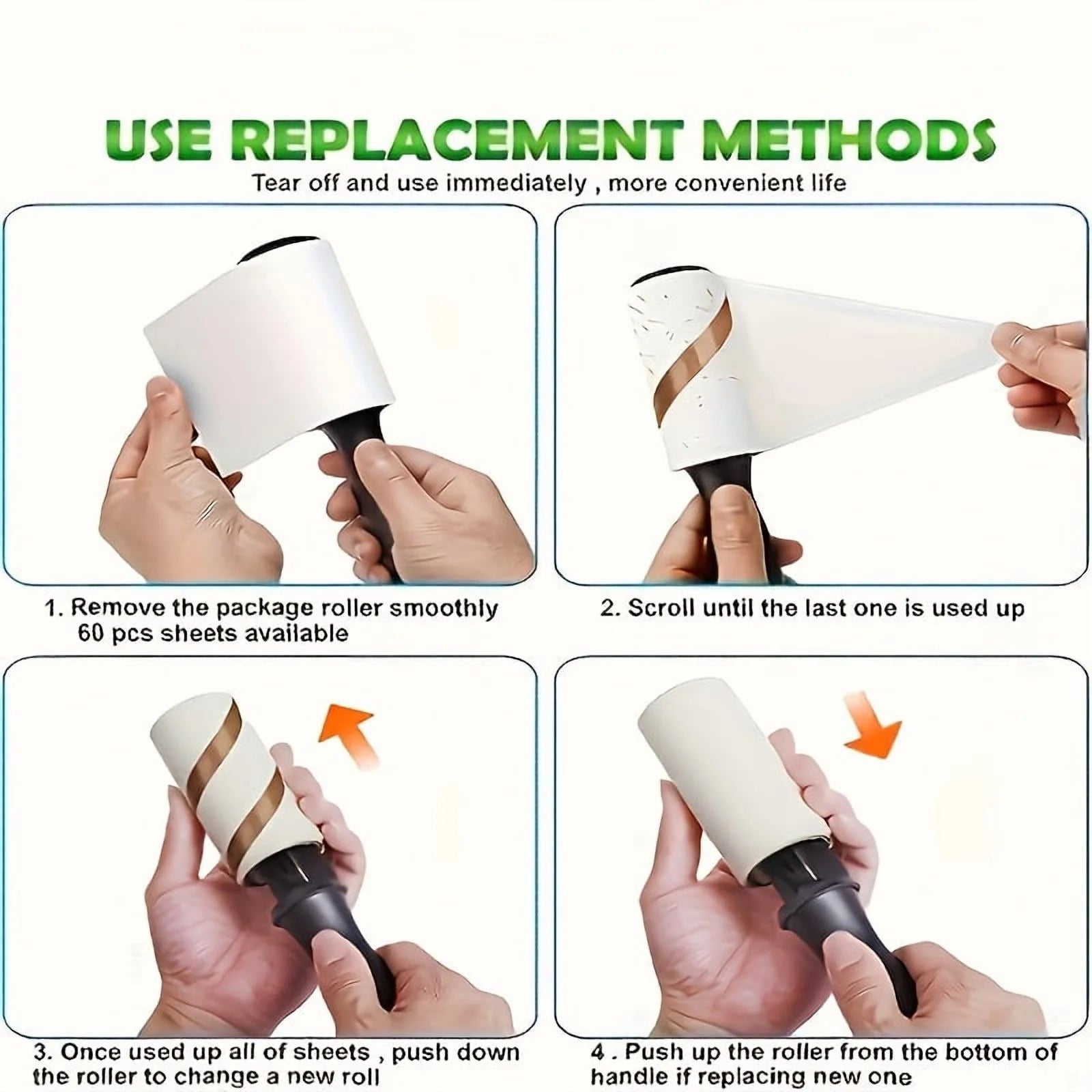 USE REPLACEMENT METHODS

Tear off and use immediately , more convenient life

1. Remove the package roller smoothly 60 pcs sheets available

2. Scroll until the last one is used up

3. Once used up all of sheets , push down the roller to change a new roll

4 . Push up the roller from the bottom of handle if replacing new one